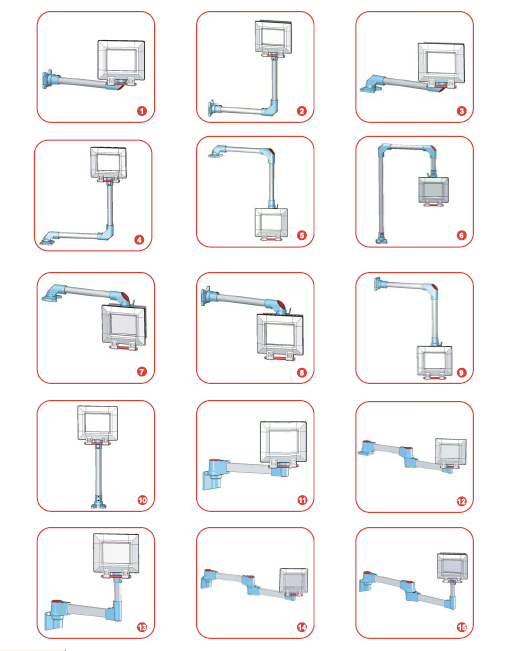 1
2
3
4
5
6
7
8
9
10
11
12
13
14
15